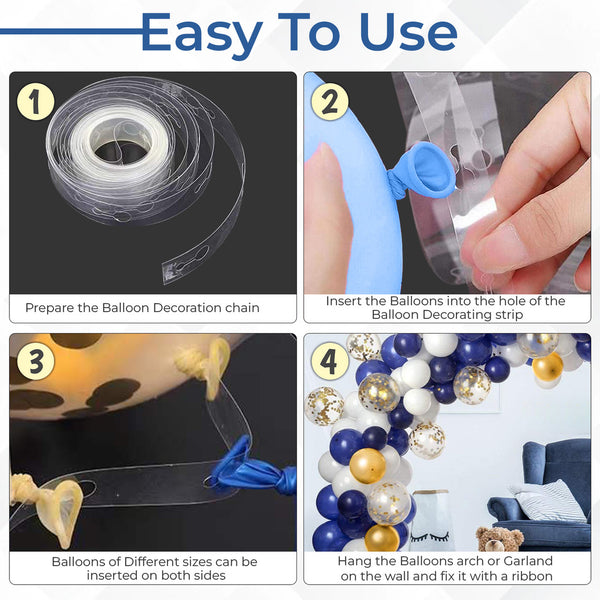 Easy To Use

1

Prepare the Balloon Decoration chain

2

Insert the Balloons into the hole of the Balloon Decorating strip

3

Balloons of Different sizes can be inserted on both sides

4

Hang the Balloons arch or Garland on the wall and fix it with a ribbon