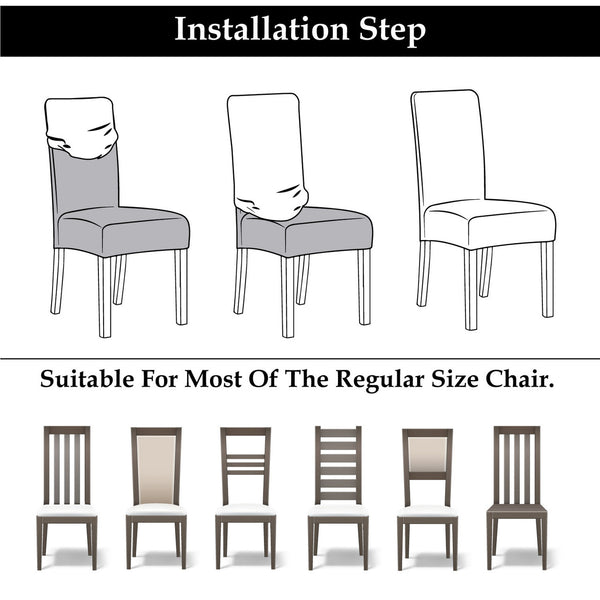 Installation Step

Suitable For Most Of The Regular Size Chair.